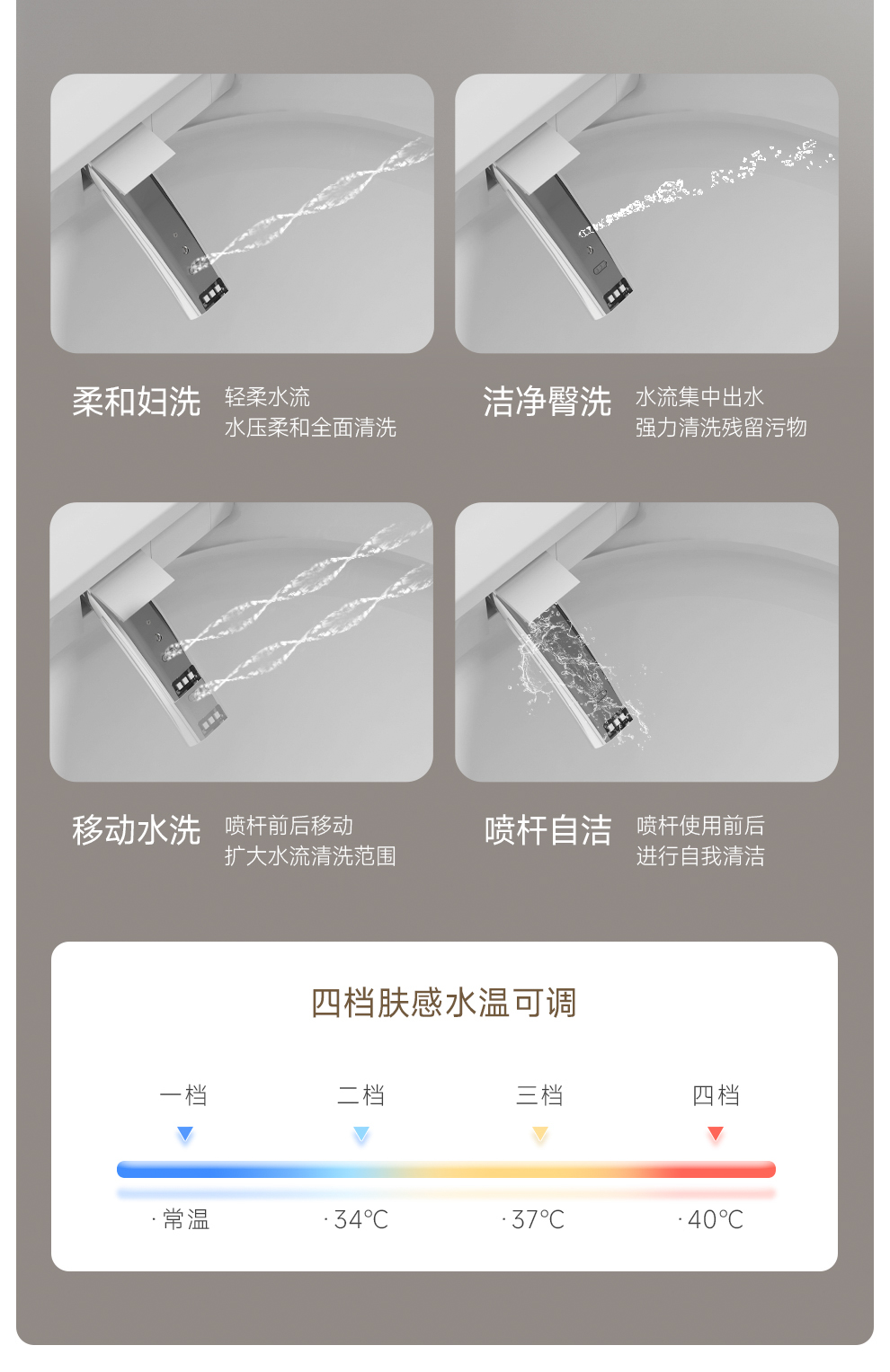 柔和妇洗 轻柔水流
水压柔和全面清洗

洁净臀洗 水流集中出水
强力清洗残留污物

移动水洗 喷杆前后移动
扩大水流清洗范围

喷杆自洁 喷杆使用前后
进行自我清洁

四档肤感水温可调

一档 二档 三档 四档

· 常温 · 34℃ · 37℃ · 40℃