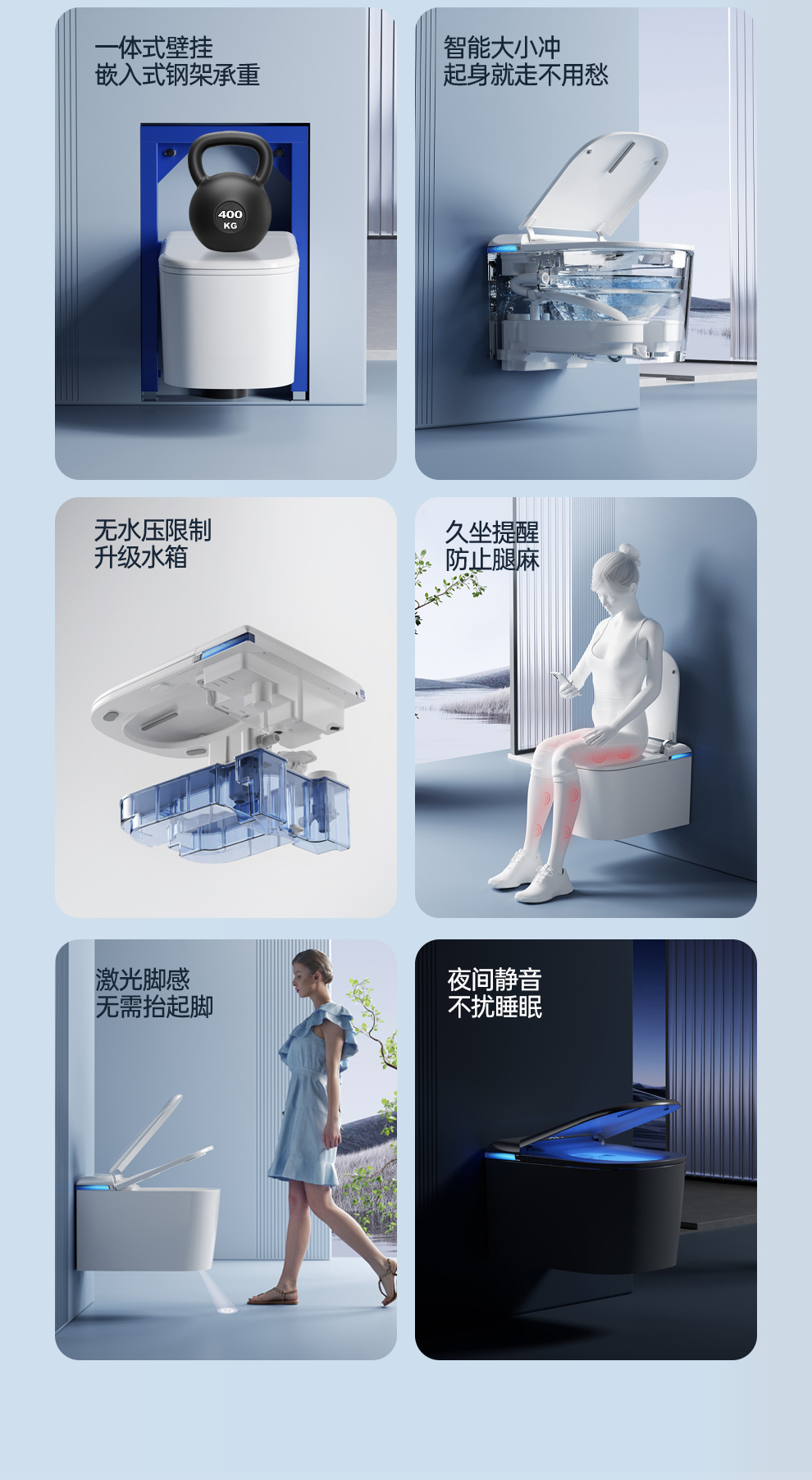 一体式壁挂
嵌入式钢架承重

400
KG

智能大小冲
起身就走不用愁

无水压限制
升级水箱

久坐提醒
防止腿麻

激光脚感
无需抬起脚

夜间静音
不扰睡眠